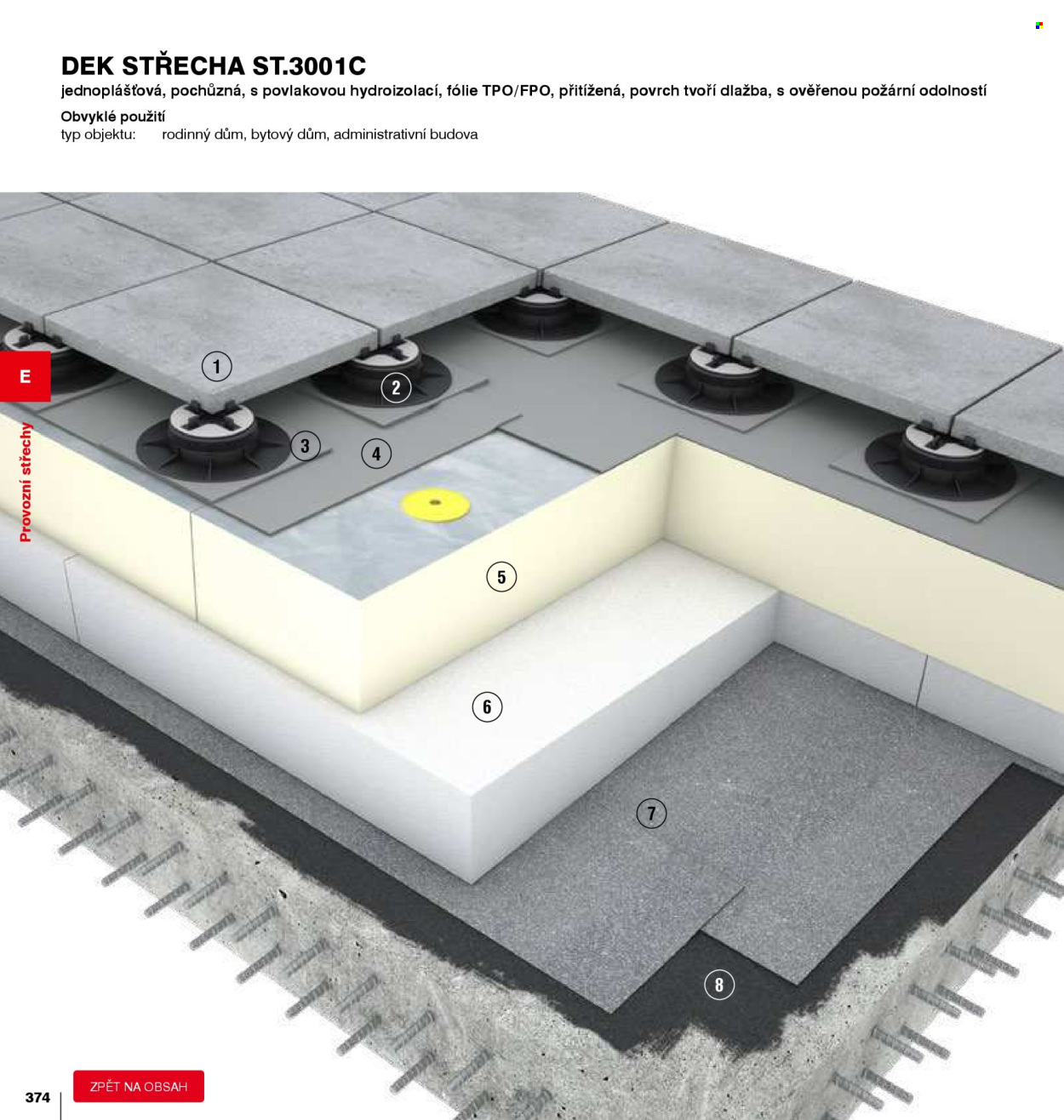 DEK STŘECHA ST.3001C

jednoplášťová, pochůzná, s povlakovou hydroizolací, fólie TPO/FPO, přitížená, povrch tvoří dlažba, s ověřenou požární odolností

Obvyklé použití
typ objektu: rodinný dům, bytový dům, administrativní budova

E

Provozní střechy

1
2
3
4
5
6
7
8

374

ZPĚT NA OBSAH